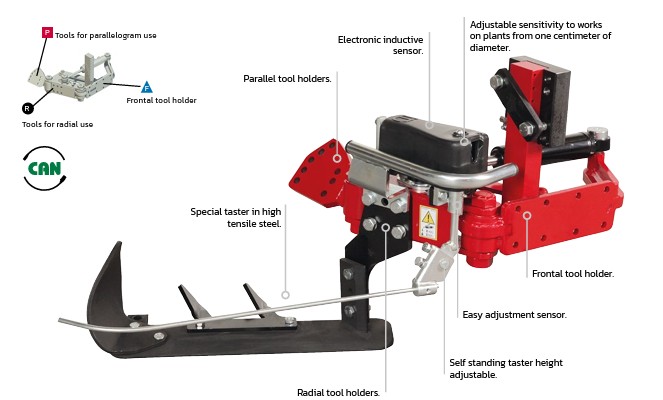 P Tools for parallelogram use

F Frontal tool holder

R Tools for radial use

CAN

Electronic inductive sensor.

Adjustable sensitivity to works on plants from one centimeter of diameter.

Parallel tool holders.

Special taster in high tensile steel.

Frontal tool holder.

Easy adjustment sensor.

Self standing taster height adjustable.

Radial tool holders.