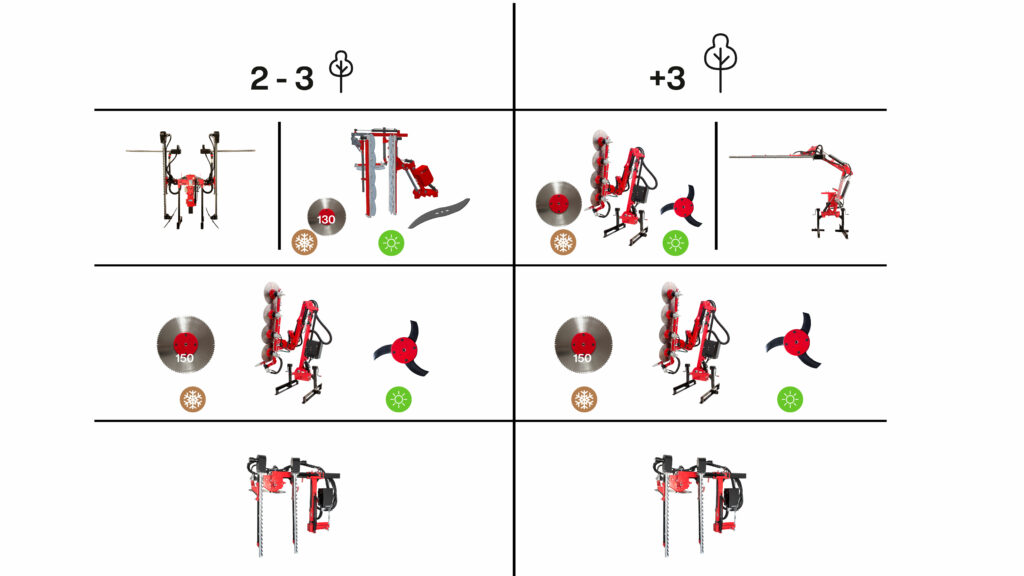 2 - 3

+3

130

150

150